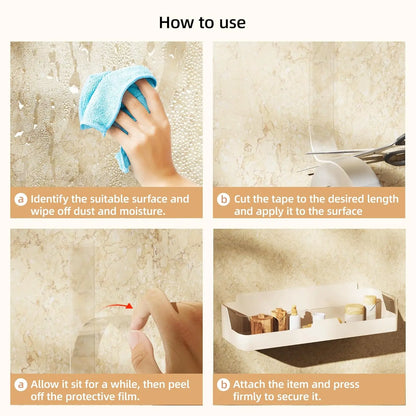 How to use

a Identify the suitable surface and wipe off dust and moisture.

b Cut the tape to the desired length and apply it to the surface

a Allow it sit for a while, then peel off the protective film.

b Attach the item and press firmly to secure it.