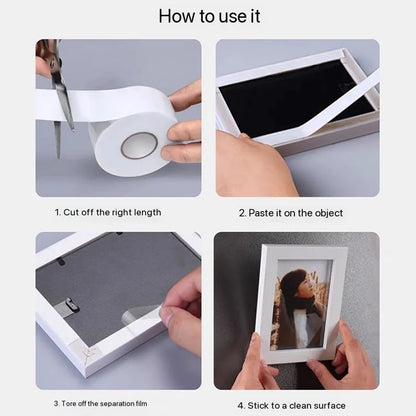 How to use it

1. Cut off the right length

2. Paste it on the object

3. Tore off the separation film

4. Stick to a clean surface